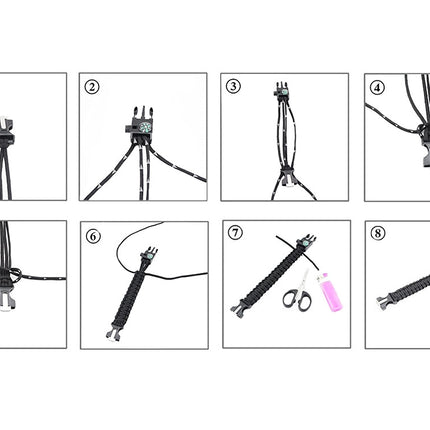 ②

③

④

⑥

⑦

⑧