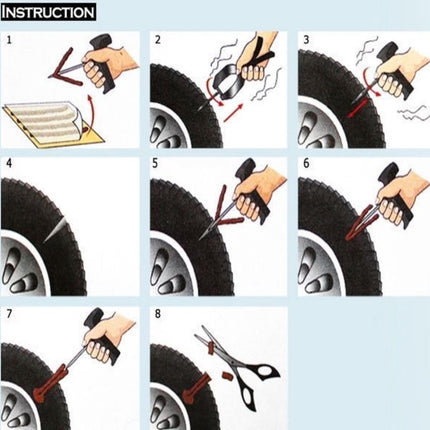 INSTRUCTION

1

2

3

4

5

6

7

8