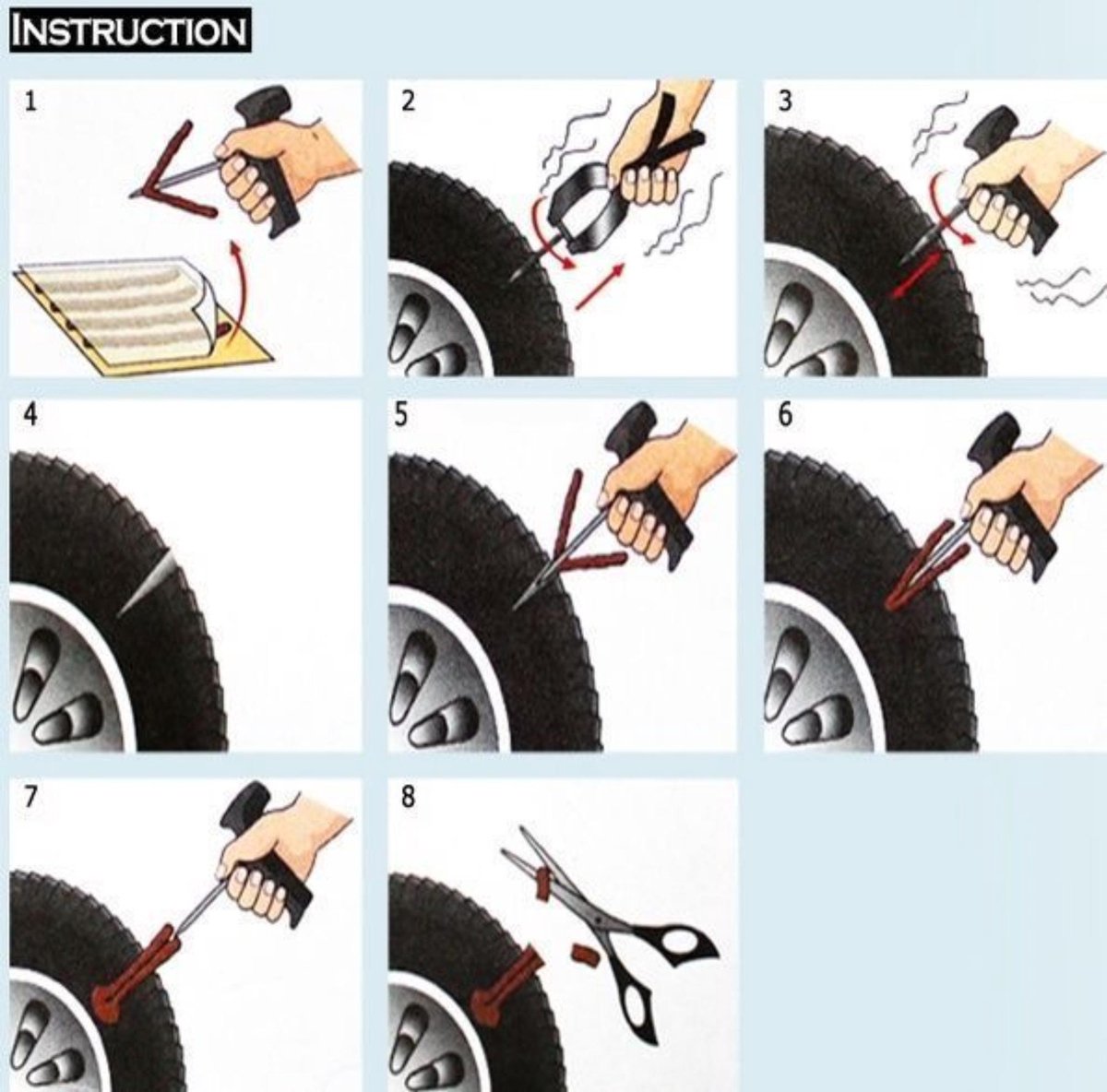 INSTRUCTION

1

2

3

4

5

6

7

8