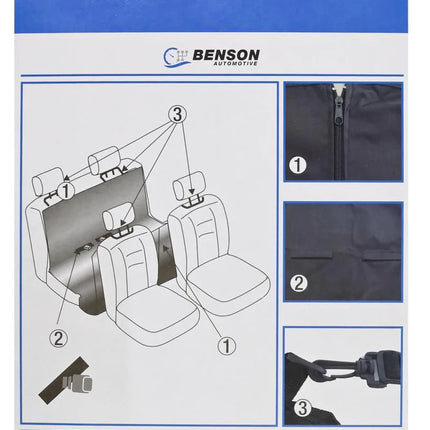 BENSON
AUTOMOTIVE

3
1
2
1

1

2

3